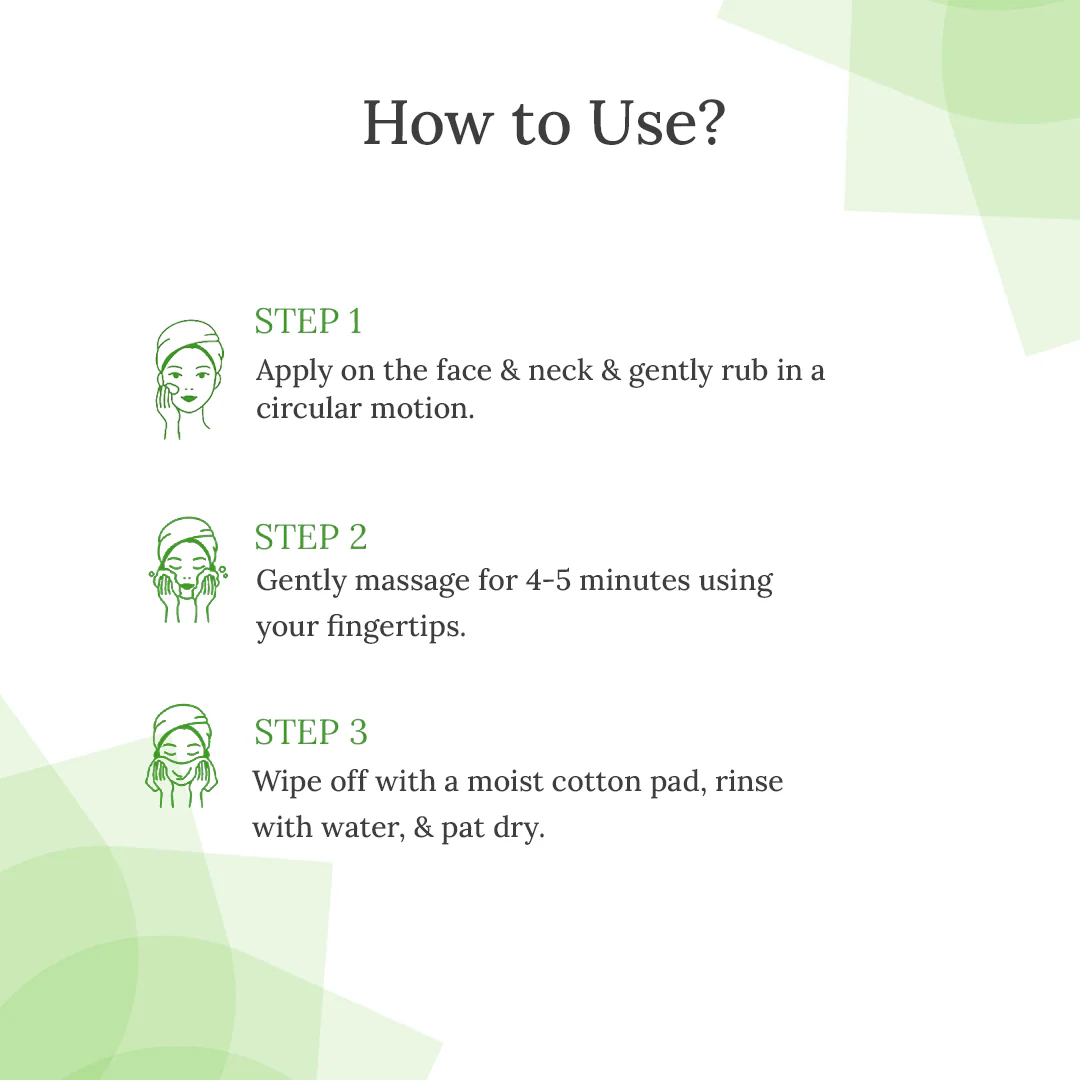 How to Use?

STEP 1
Apply on the face & neck & gently rub in a circular motion.

STEP 2
Gently massage for 4-5 minutes using your fingertips.

STEP 3
Wipe off with a moist cotton pad, rinse with water, & pat dry.